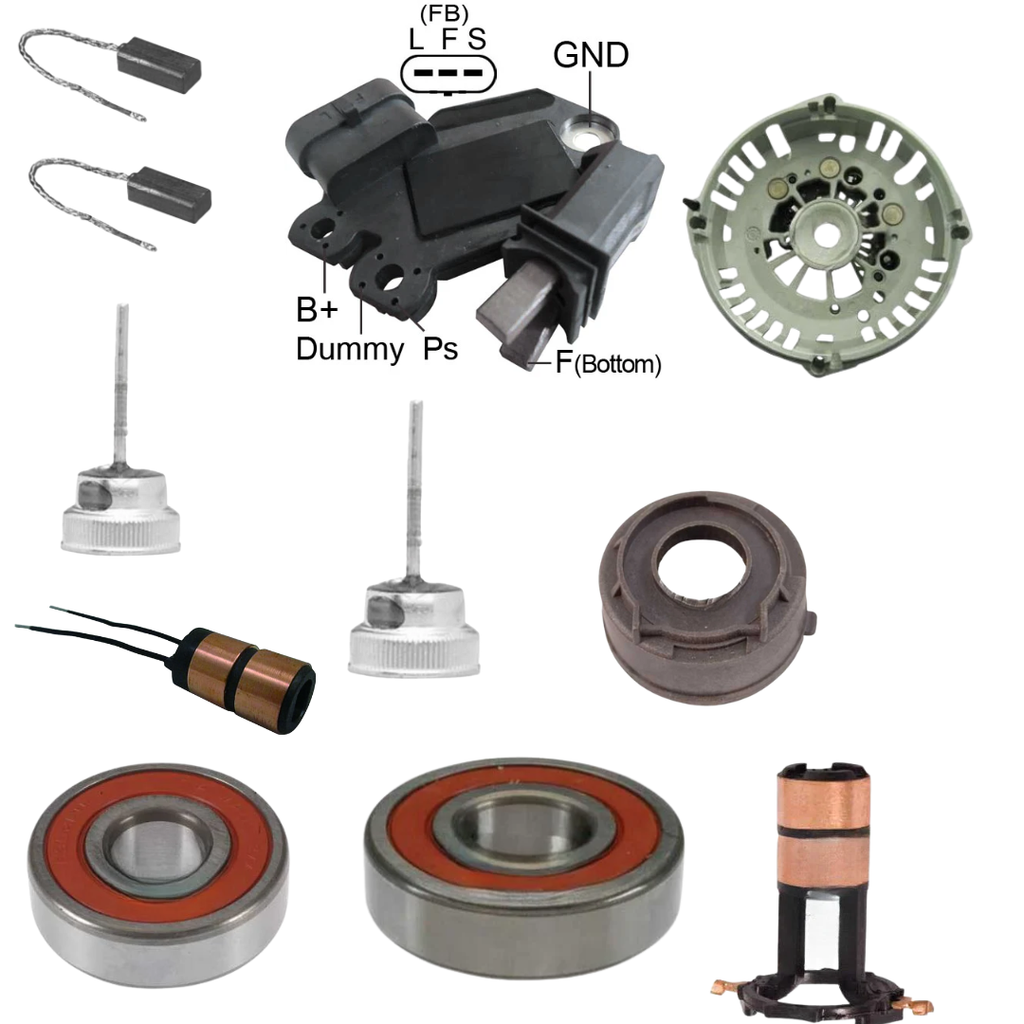 (FB)
L F S

GND

B+
Dummy

Ps

F(Bottom)