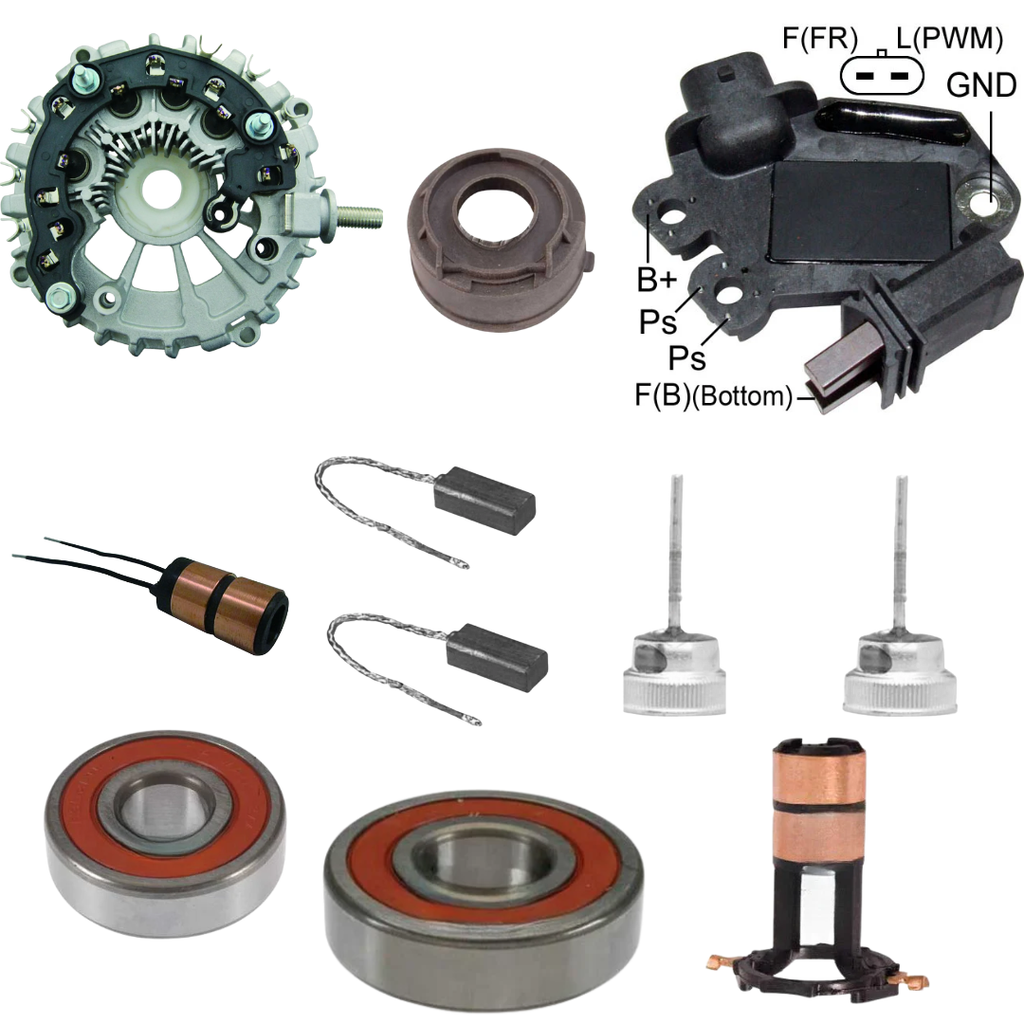 F(FR) L(PWM)
GND
B+
Ps
Ps
F(B)(Bottom)