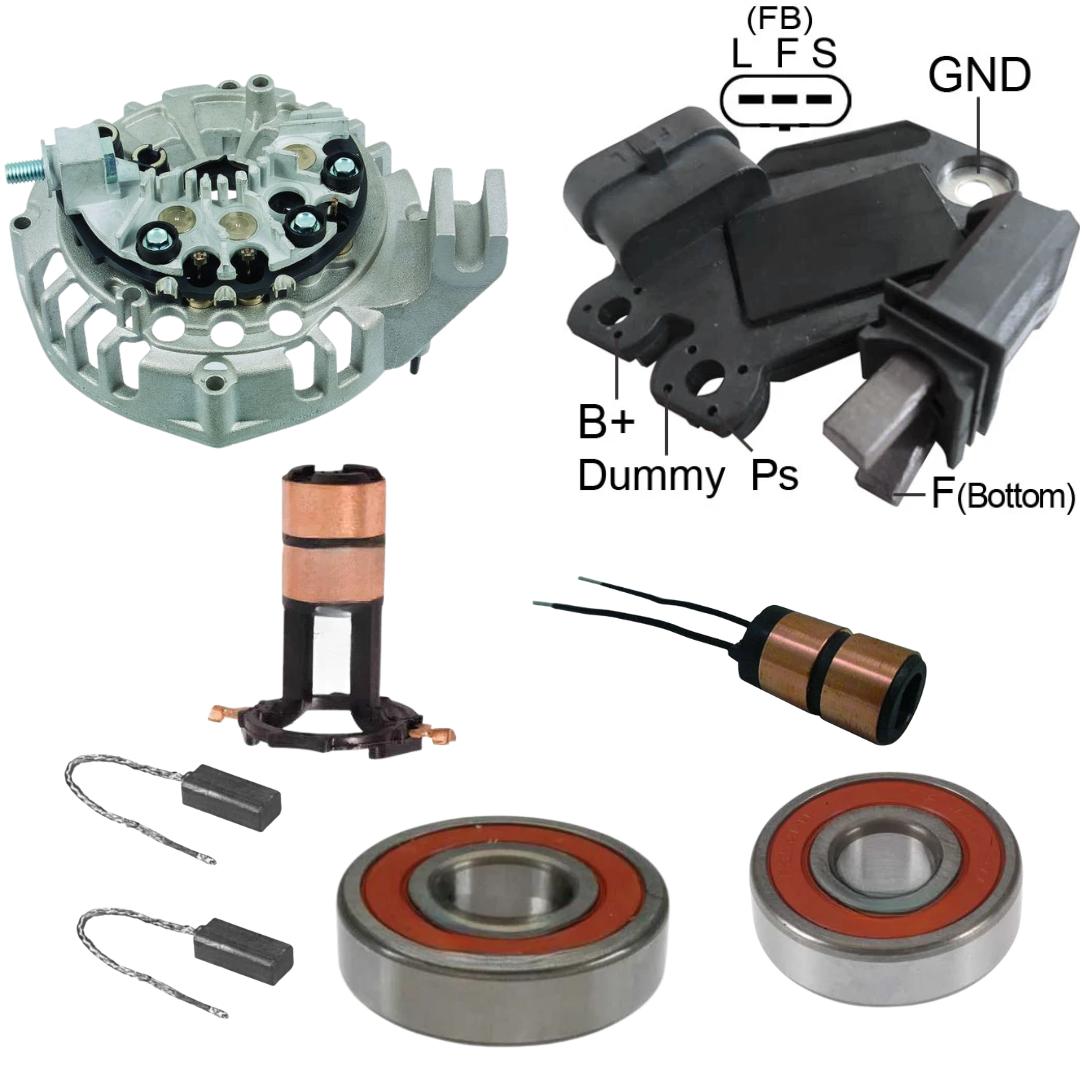 (FB)
L F S
GND
B+
Dummy
Ps
F(Bottom)