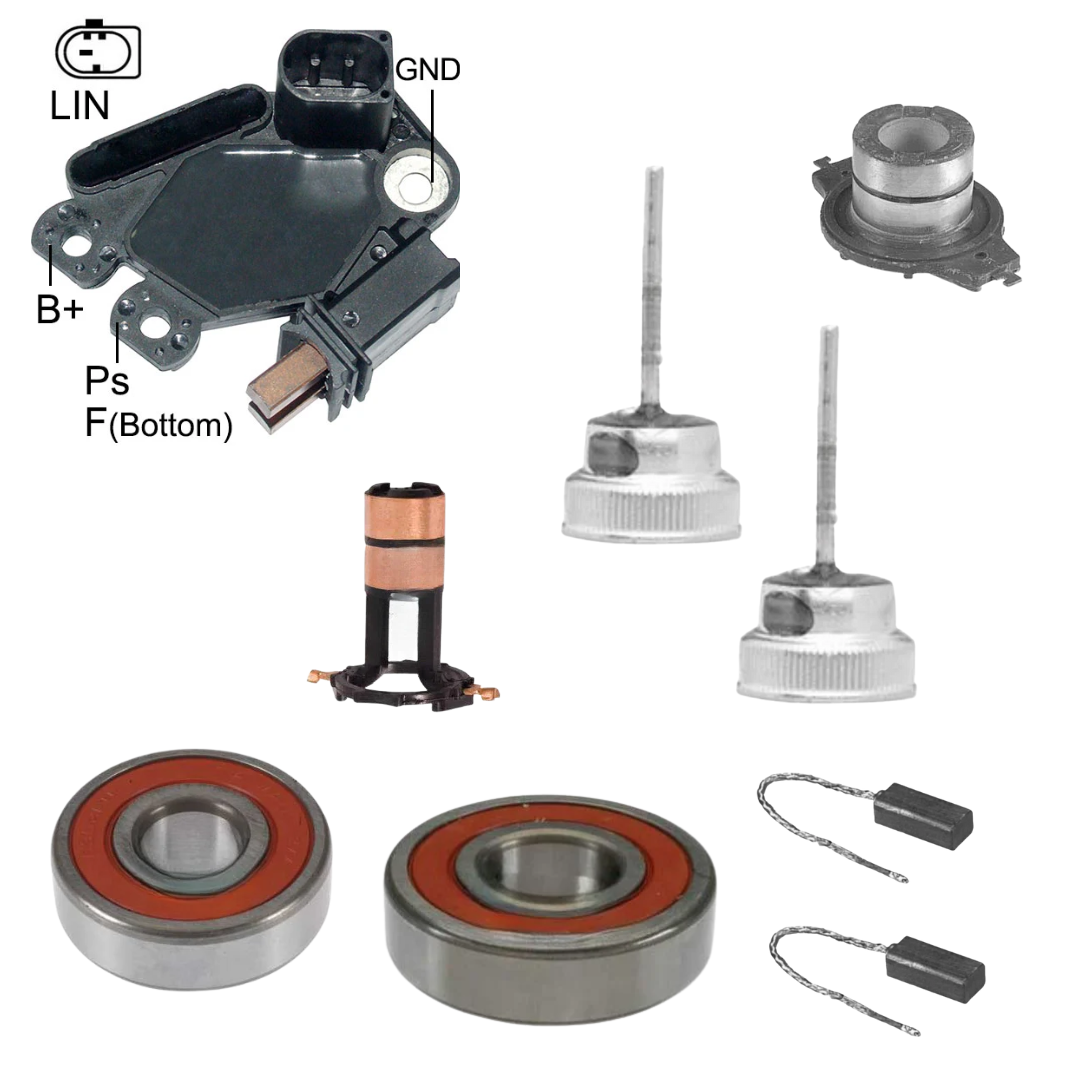 LIN
GND
B+
Ps
F(Bottom)