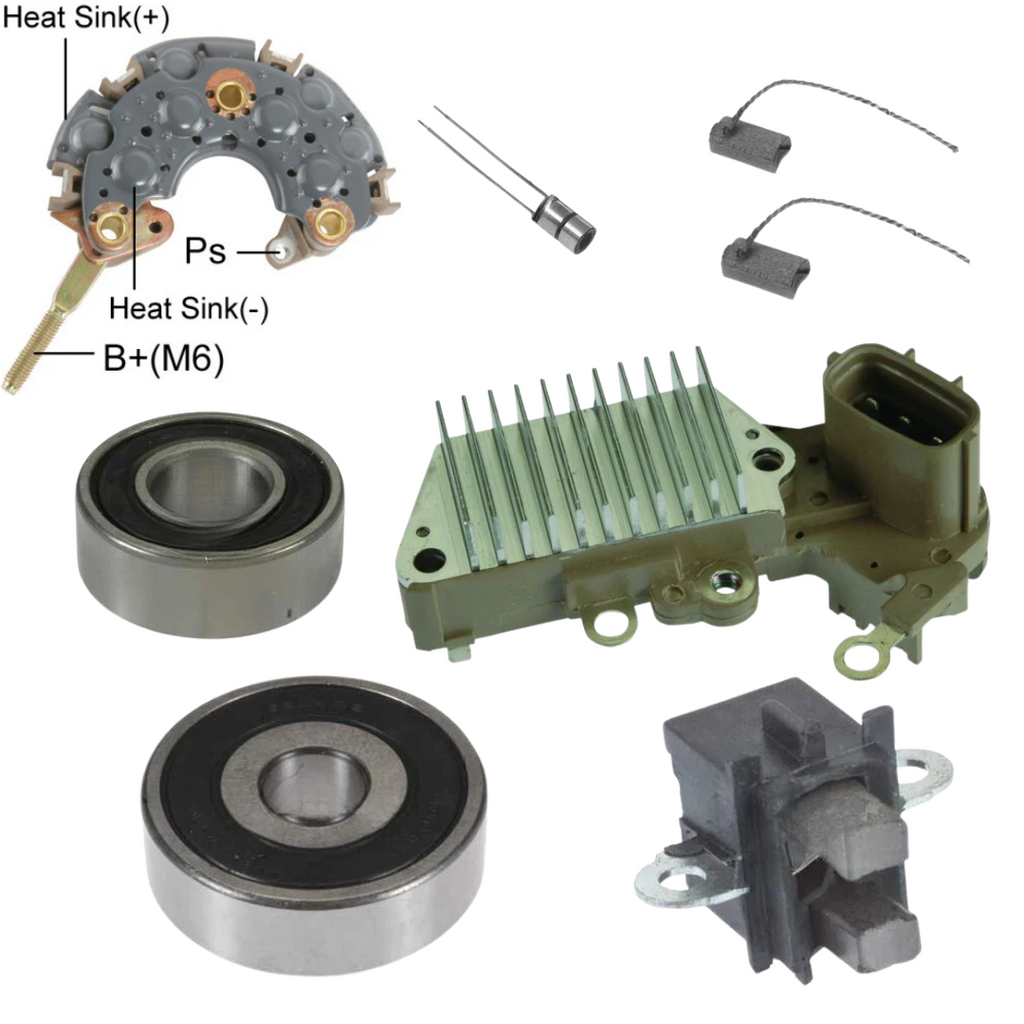 Heat Sink(+)
Ps
Heat Sink(-)
B+(M6)