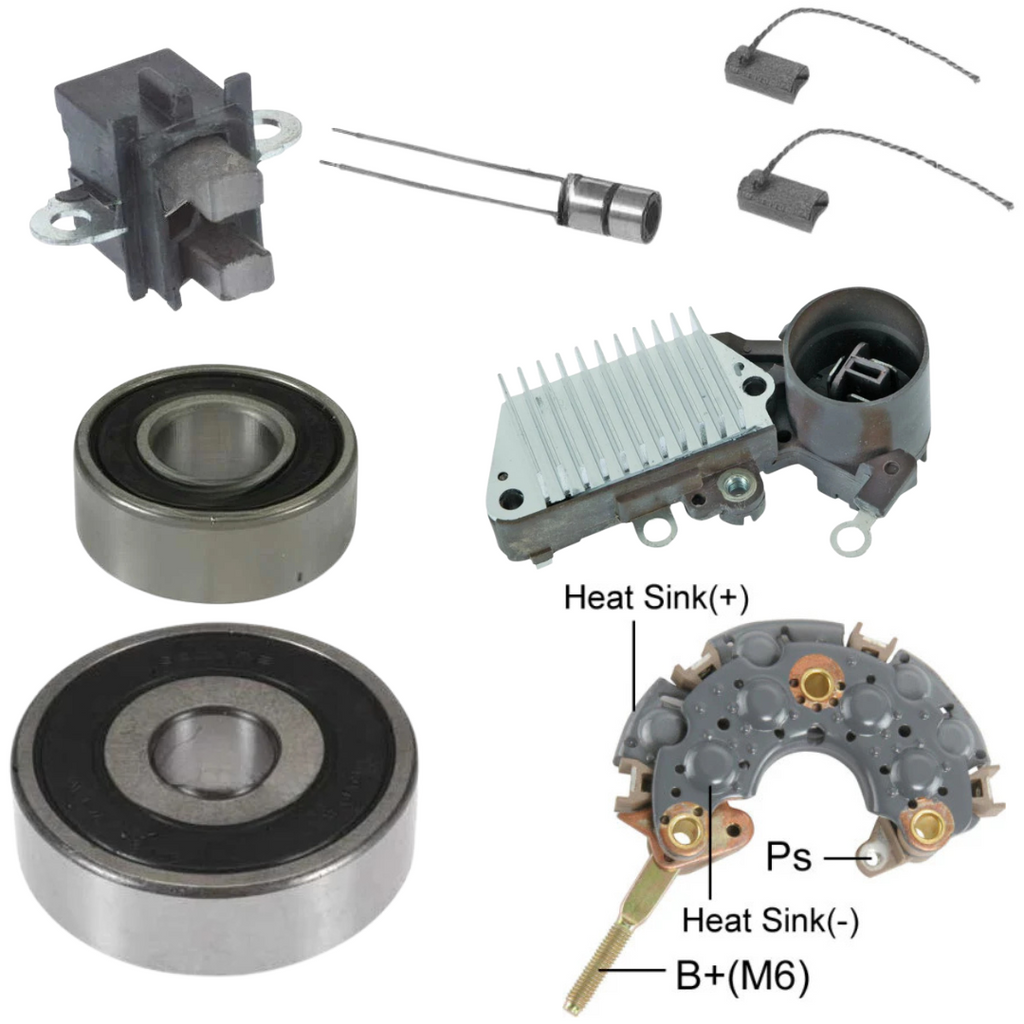 Heat Sink(+)

Ps

Heat Sink(-)

B+(M6)