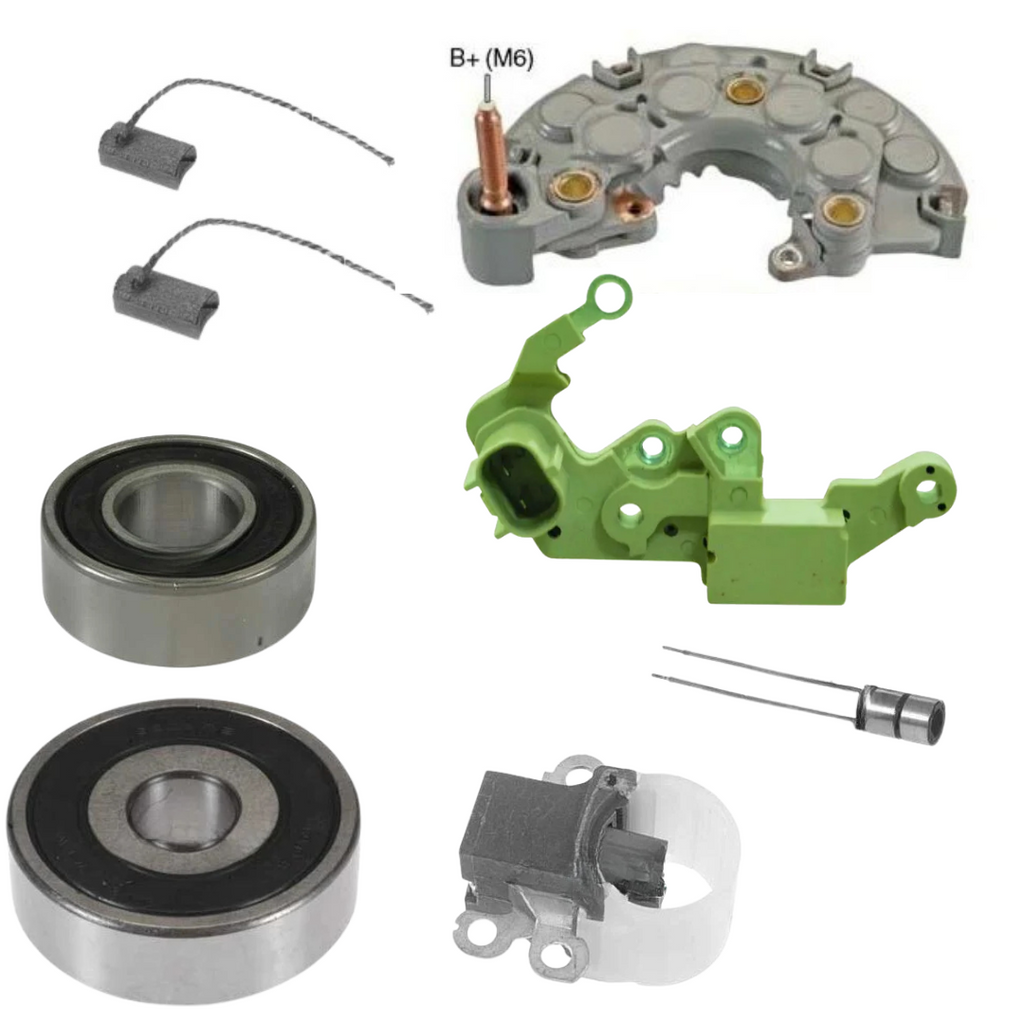 B+ (M6)