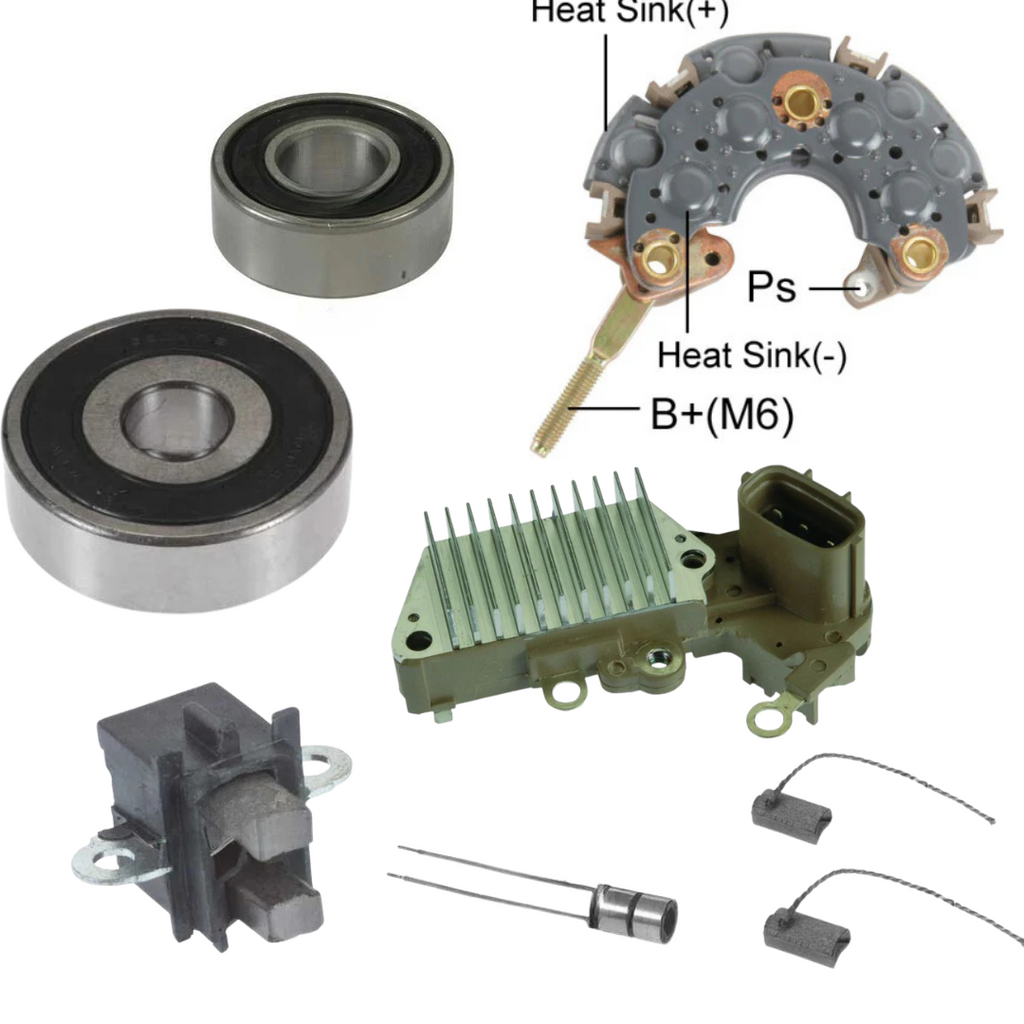 Heat Sink(+)

Ps

Heat Sink(-)

B+(M6)