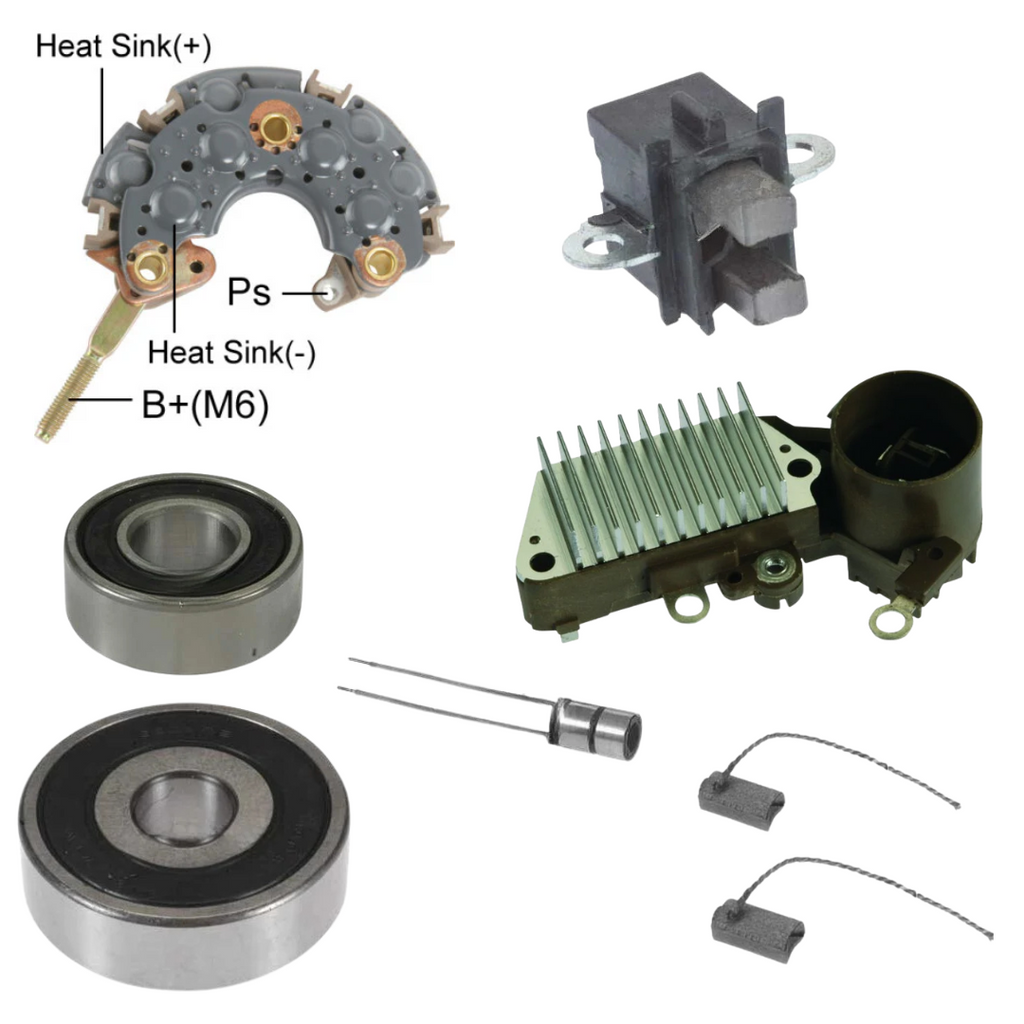 Heat Sink(+)
Ps
Heat Sink(-)
B+(M6)