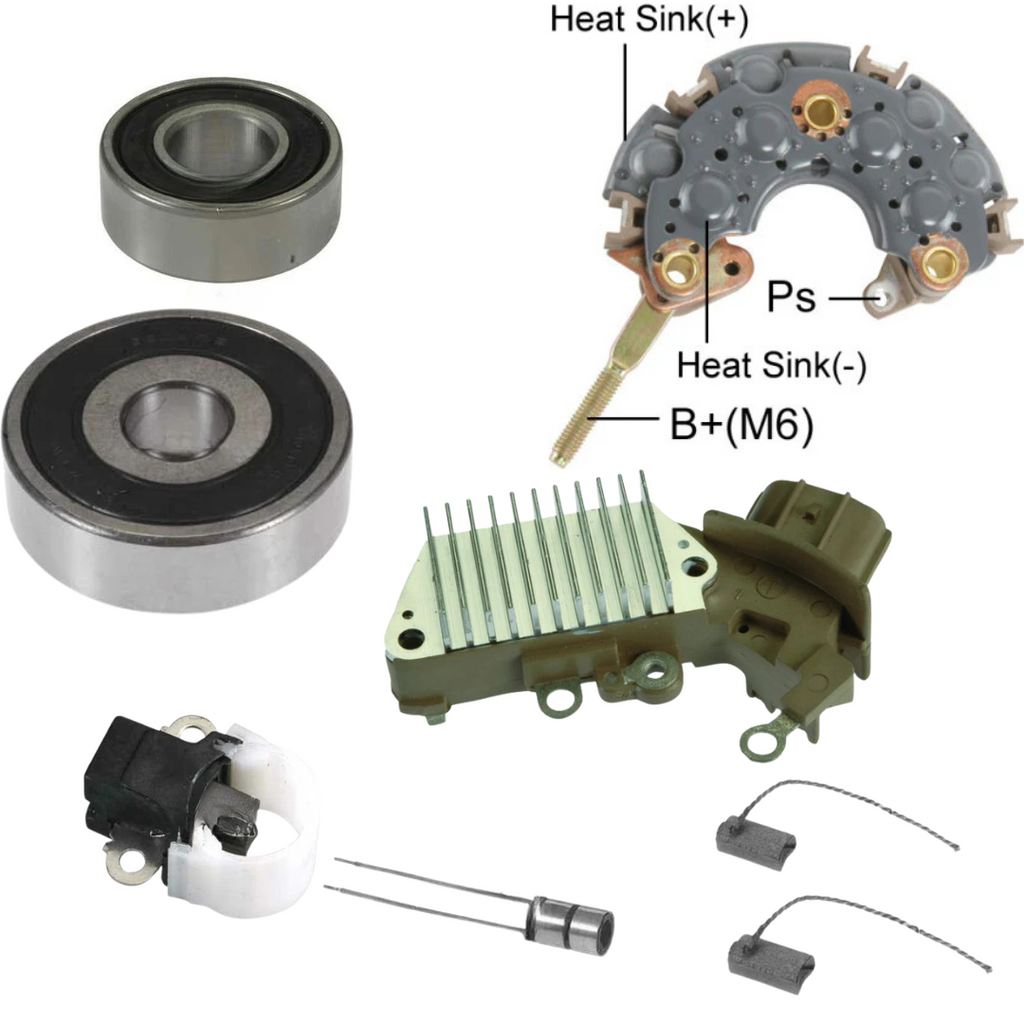 Heat Sink(+)

Ps

Heat Sink(-)

B+(M6)