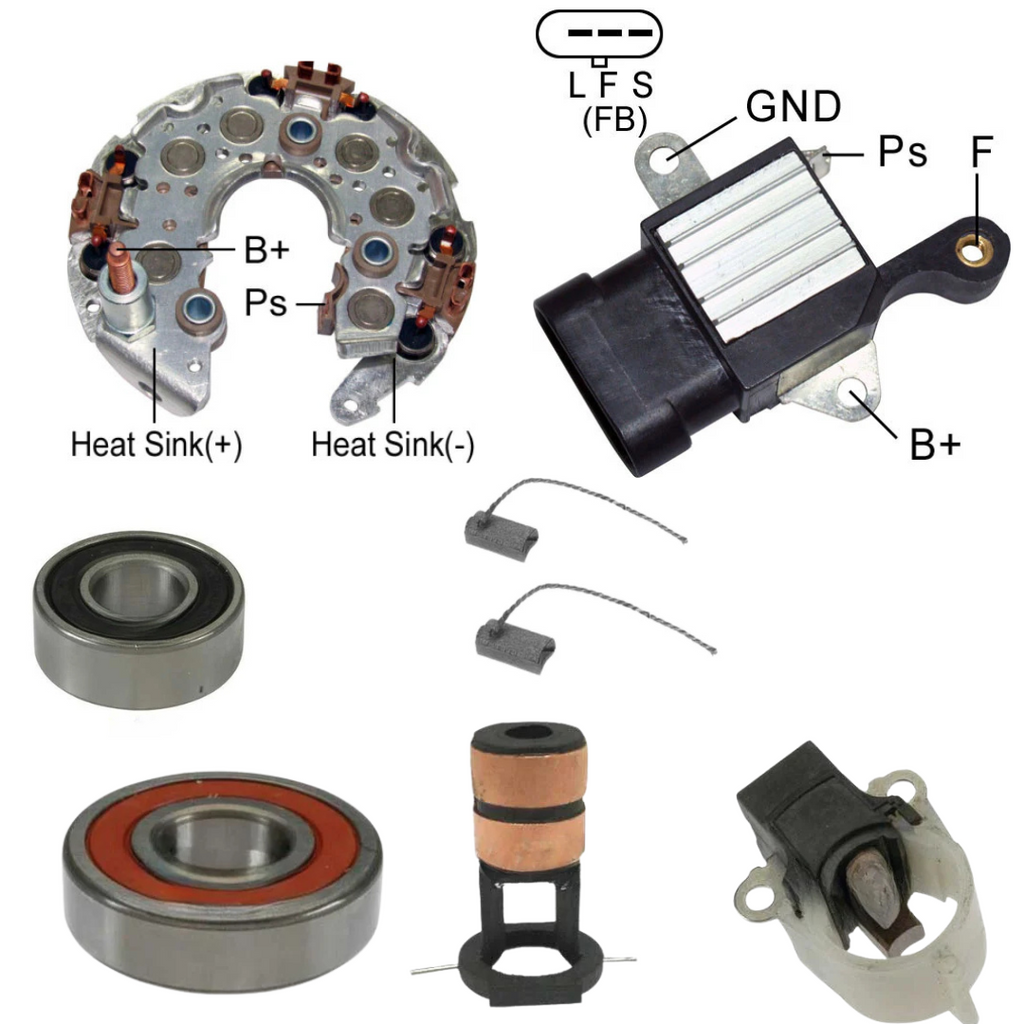 B+
Ps
Heat Sink(+)
Heat Sink(-)

L F S
(FB)
GND
Ps
F
B+