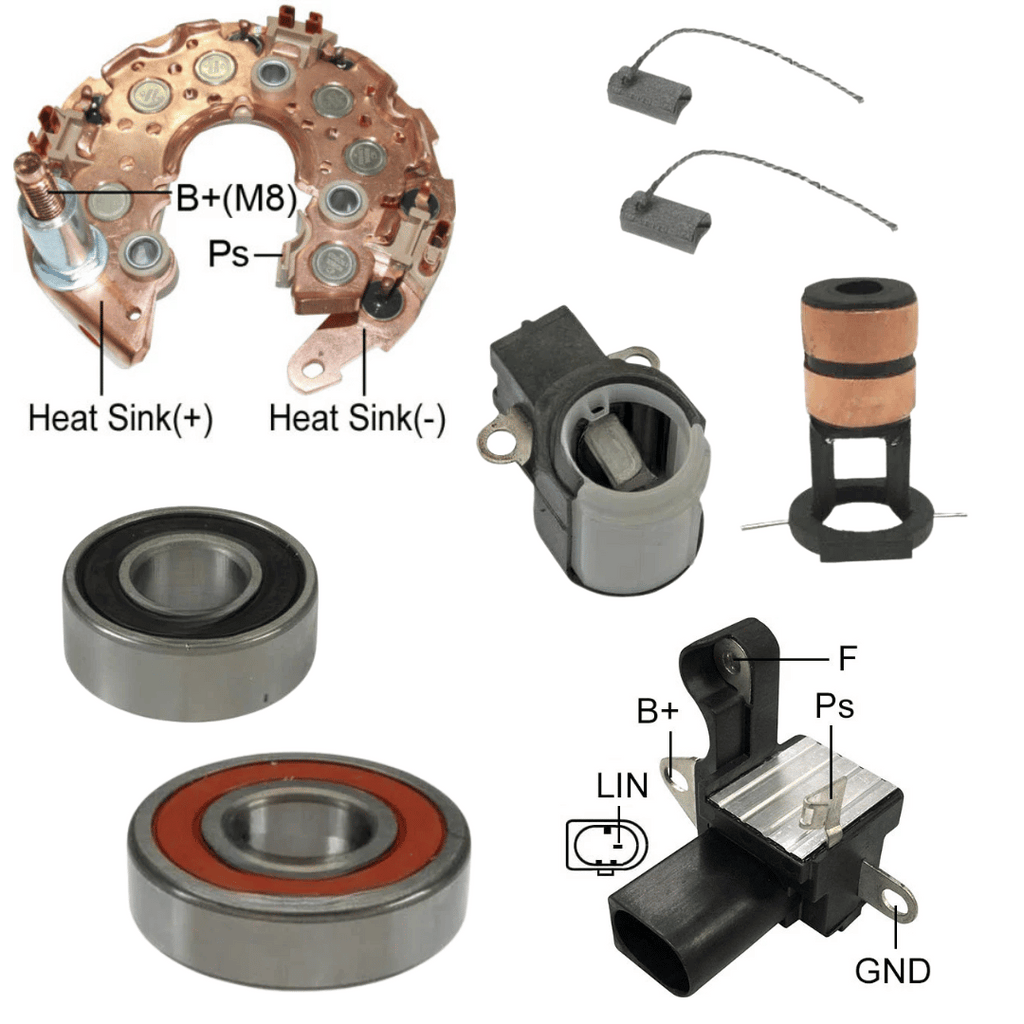 B+(M8)
Ps
Heat Sink(+)
Heat Sink(-)
F
B+
Ps
LIN
GND