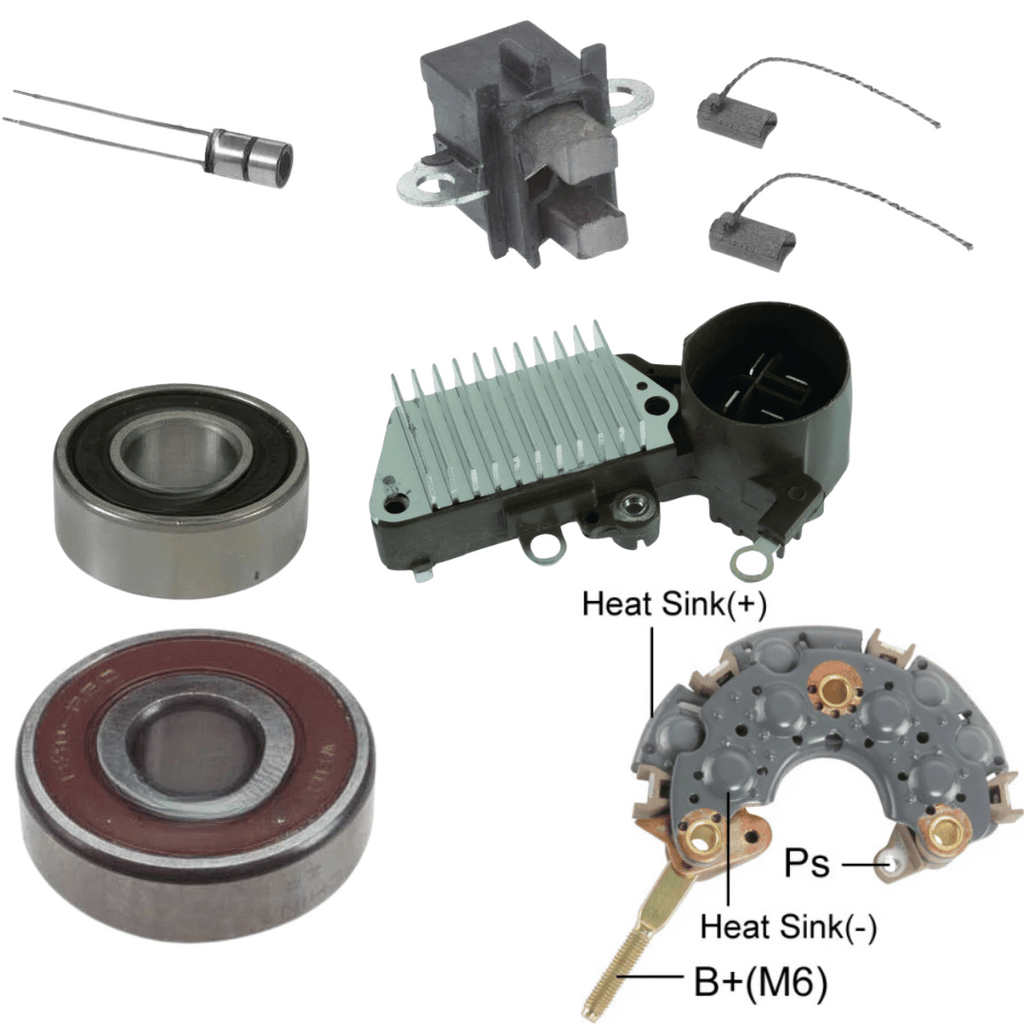 Heat Sink(+)

Ps

Heat Sink(-)

B+(M6)