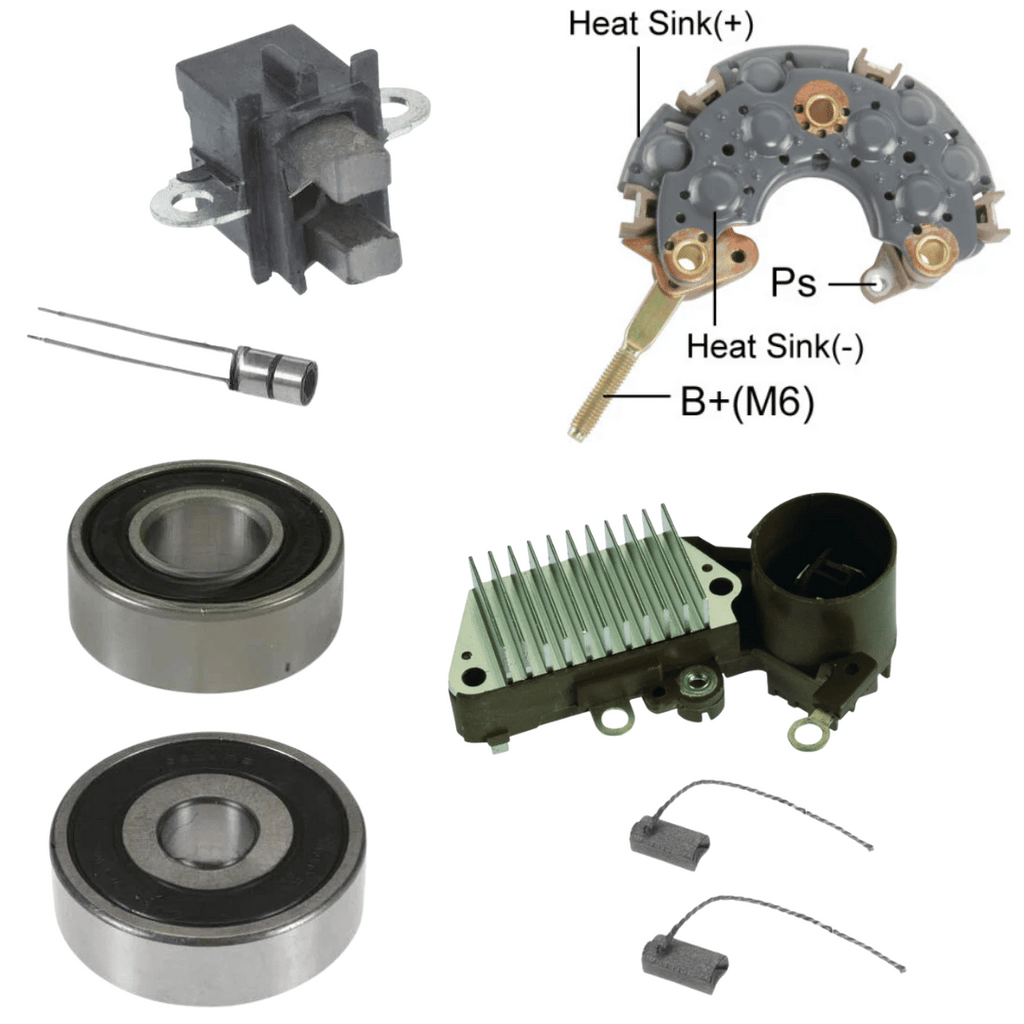 Heat Sink(+)
Ps
Heat Sink(-)
B+(M6)