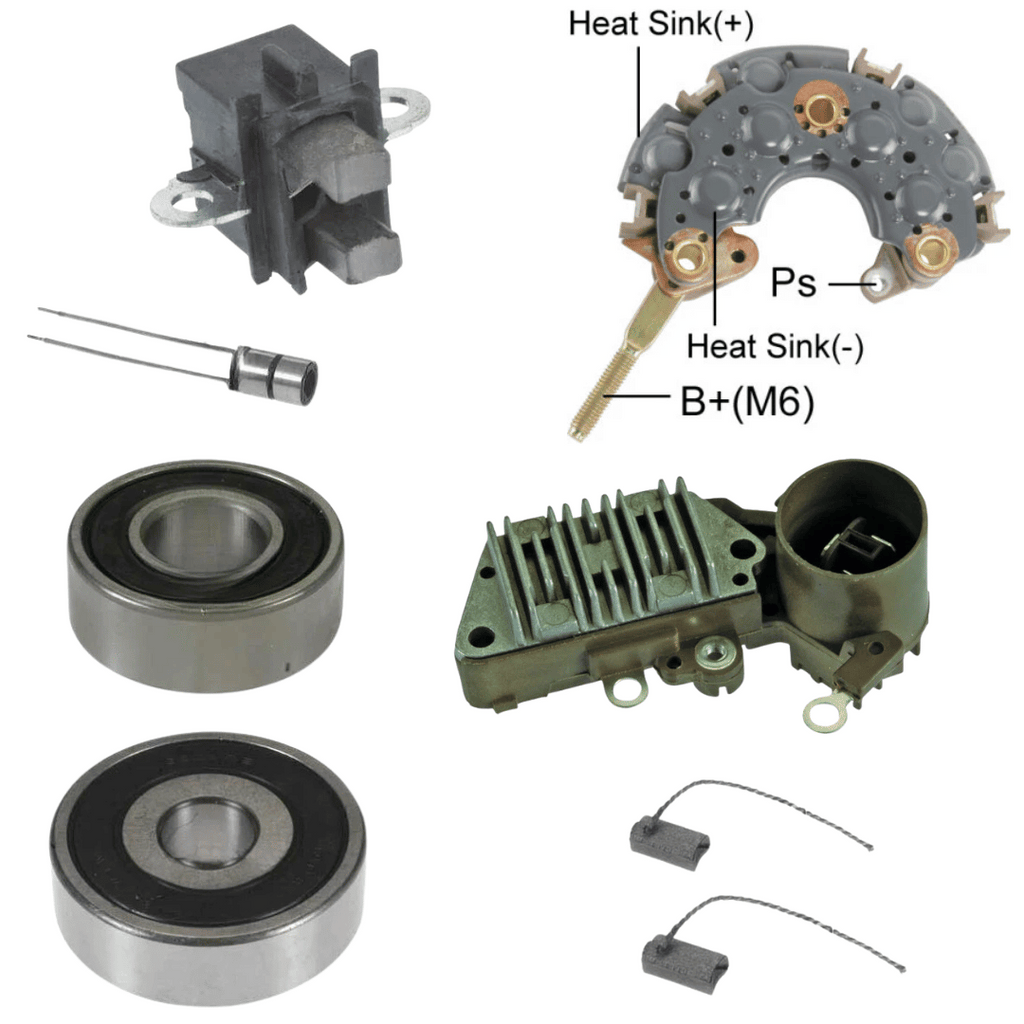 Heat Sink(+)
Ps
Heat Sink(-)
B+(M6)